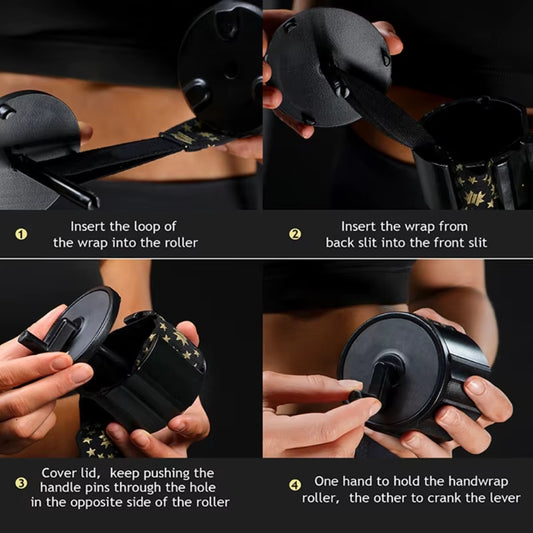 1 Insert the loop of the wrap into the roller

2 Insert the wrap from back slit into the front slit

3 Cover lid, keep pushing the handle pins through the hole in the opposite side of the roller

4 One hand to hold the handwrap roller, the other to crank the lever